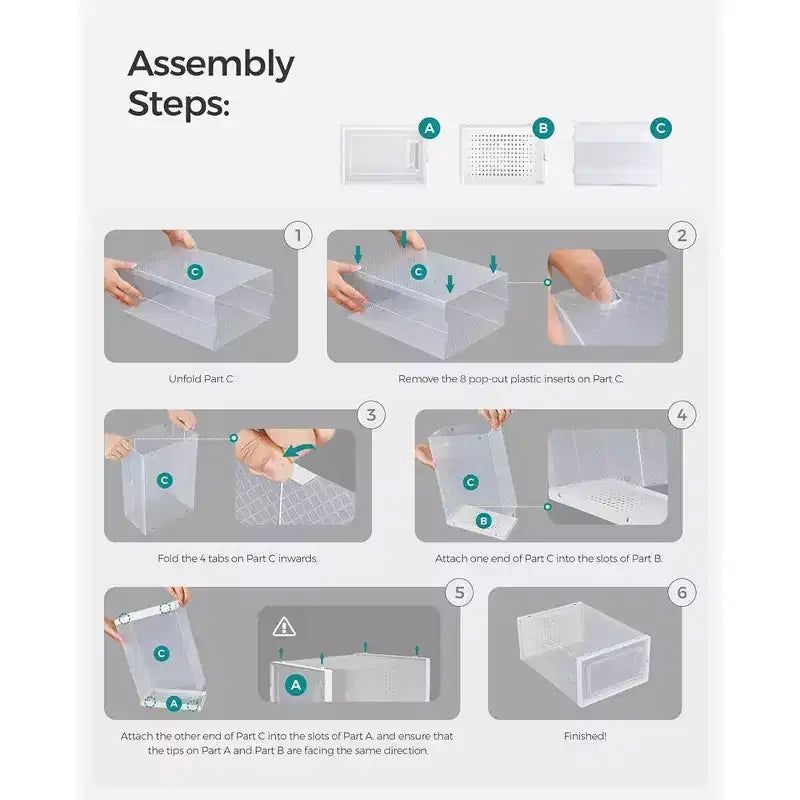 Assembly Steps:

A

B

C

1

C

Unfold Part C

2

C

Remove the 8 pop-out plastic inserts on Part C.

3

C

Fold the 4 tabs on Part C inwards.

4

C

B

Attach one end of Part C into the slots of Part B.

5

C

A

A

Attach the other end of Part C into the slots of Part A, and ensure that the tips on Part A and Part B are facing the same direction.

6

Finished!