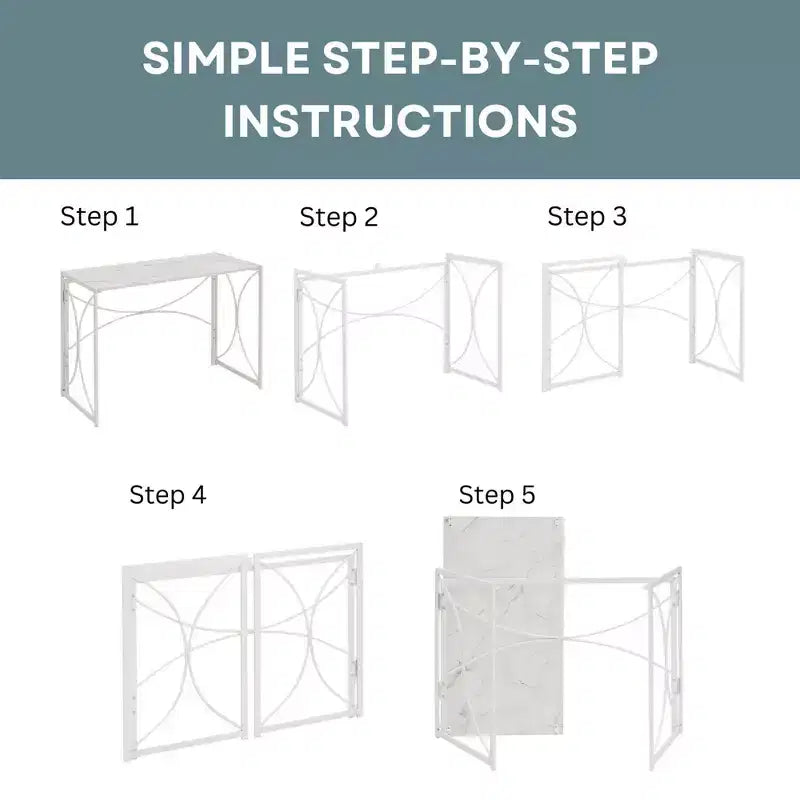 SIMPLE STEP-BY-STEP INSTRUCTIONS

Step 1

Step 2

Step 3

Step 4

Step 5