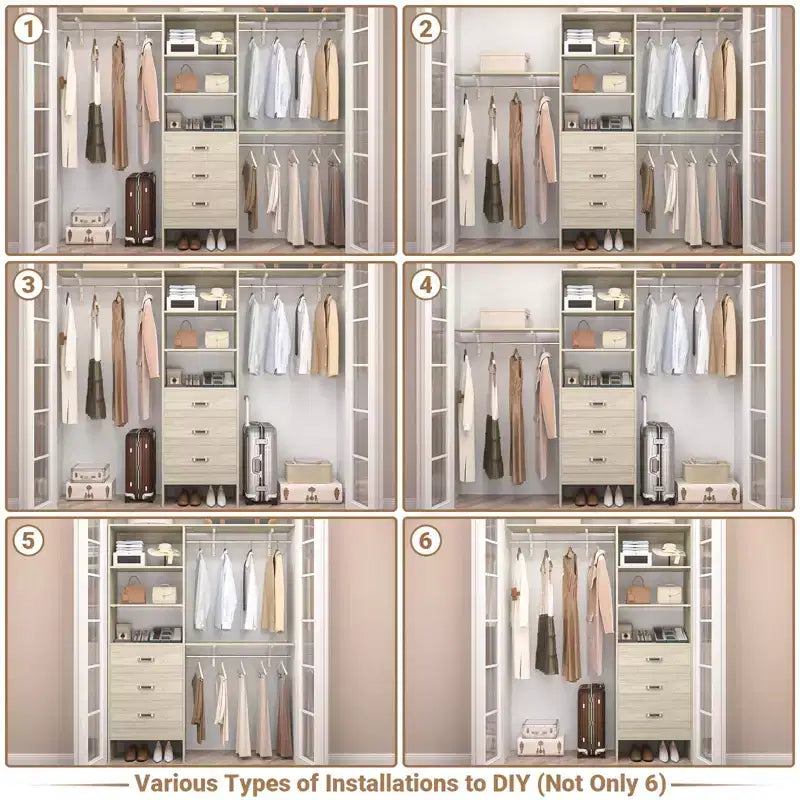 1

2

3

4

5

6

Various Types of Installations to DIY (Not Only 6)